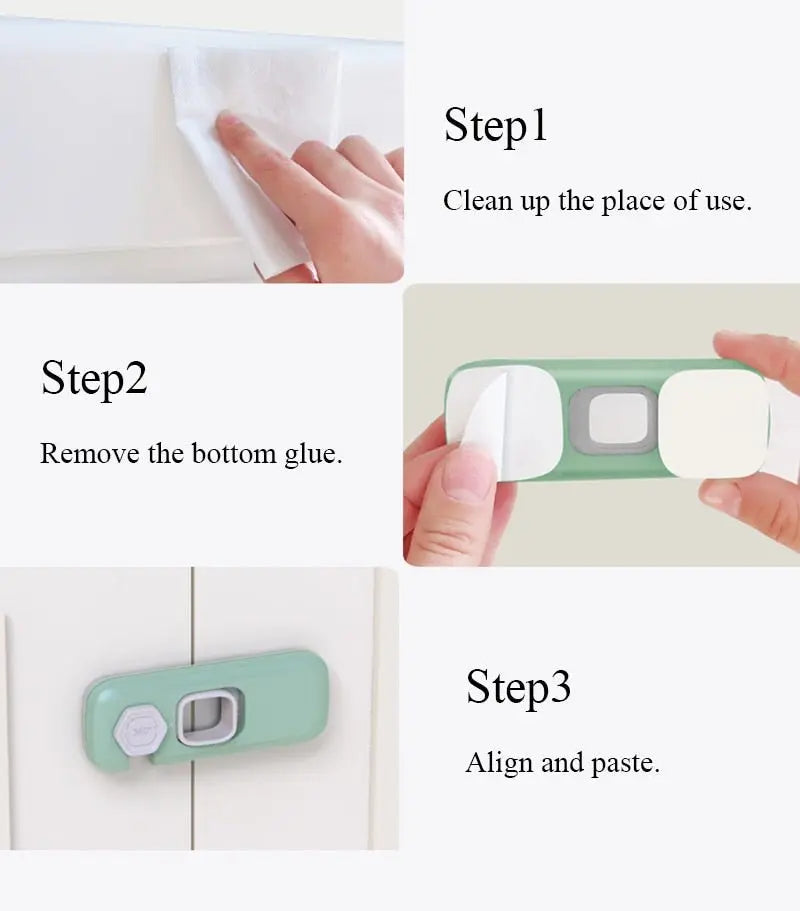 Step1

Clean up the place of use.

Step2

Remove the bottom glue.

Step3

Align and paste.