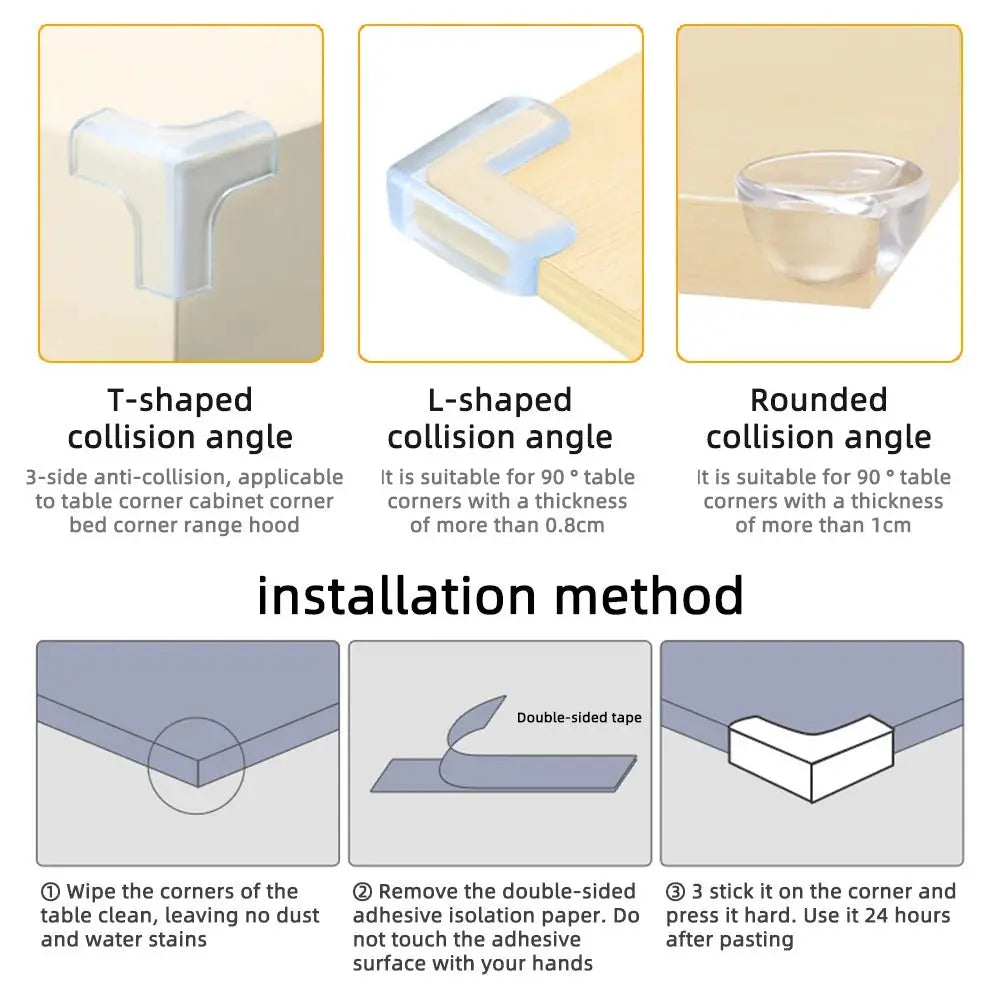 T-shaped collision angle

3-side anti-collision, applicable to table corner cabinet corner bed corner range hood

L-shaped collision angle

It is suitable for 90 ° table corners with a thickness of more than 0.8cm

Rounded collision angle

It is suitable for 90 ° table corners with a thickness of more than 1cm

installation method

Double-sided tape

① Wipe the corners of the table clean, leaving no dust and water stains

② Remove the double-sided adhesive isolation paper. Do not touch the adhesive surface with your hands

③ 3 stick it on the corner and press it hard. Use it 24 hours after pasting