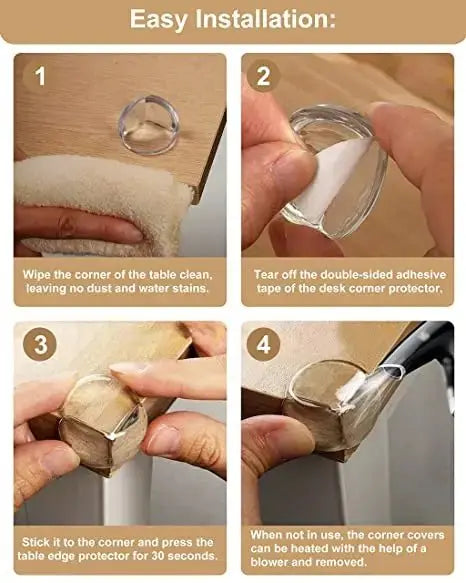 Easy Installation:

1

Wipe the corner of the table clean, leaving no dust and water stains.

2

Tear off the double-sided adhesive tape of the desk corner protector.

3

Stick it to the corner and press the table edge protector for 30 seconds.

4

When not in use, the corner covers can be heated with the help of a blower and removed.